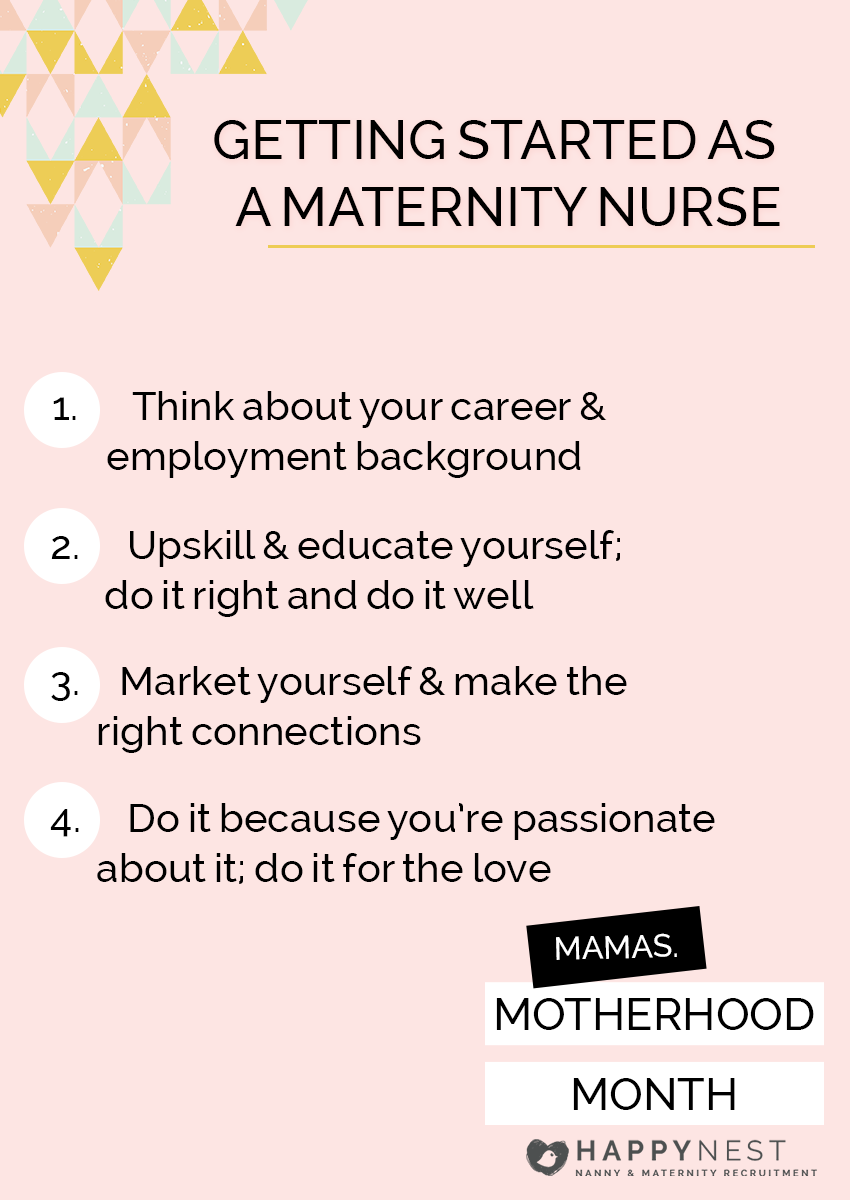 GETTING STARTED AS A MATERNITY NURSE

1. Think about your career & employment background

2. Upskill & educate yourself; do it right and do it well

3. Market yourself & make the right connections

4. Do it because you're passionate about it; do it for the love

MAMAS.

MOTHERHOOD

MONTH

HAPPYNEST
NANNY & MATERNITY RECRUITMENT